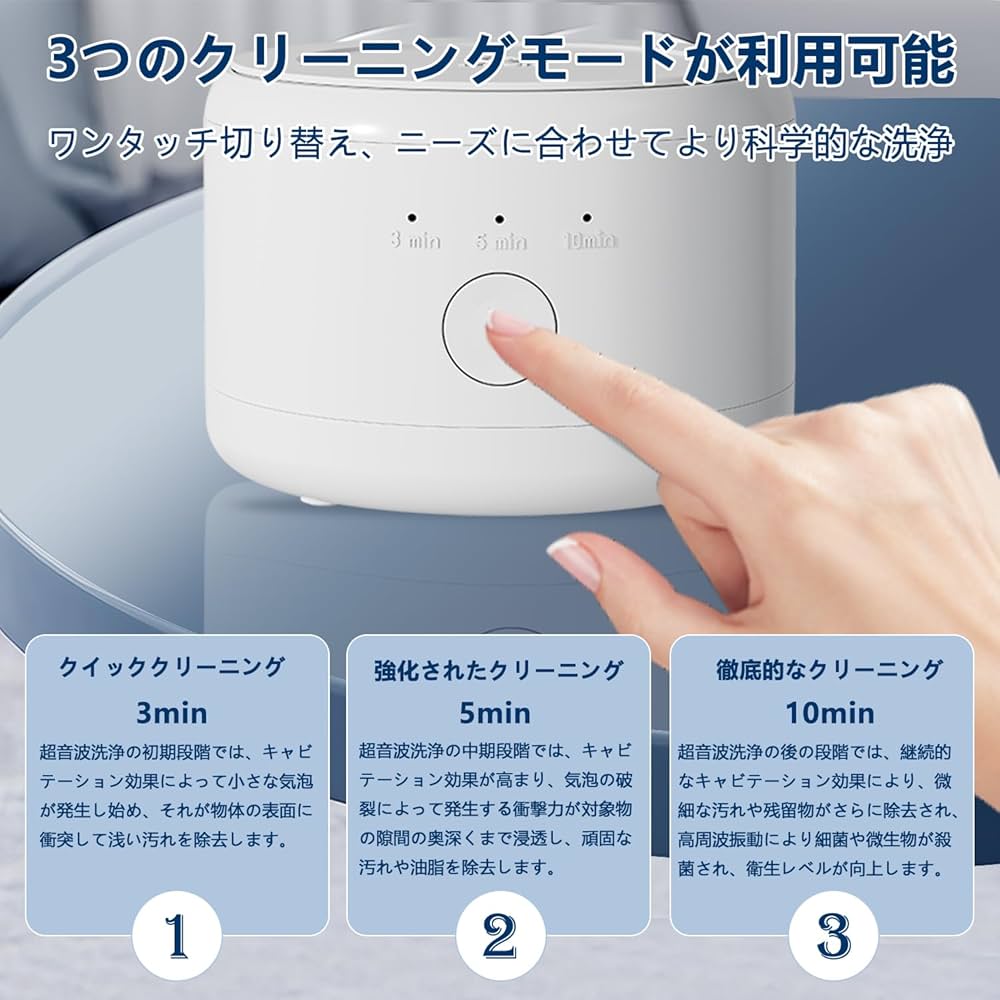 3つのクリーニングモードが利用可能

ワンタッチ切り替え、ニーズに合わせてより科学的な洗浄

3 min 5 min 10min

クイッククリーニング
3min
超音波洗浄の初期段階では、キャビテーション効果によって小さな気泡が発生し始め、それが物体の表面に衝突して浅い汚れを除去します。
1

強化されたクリーニング
5min
超音波洗浄の中期段階では、キャビテーション効果が高まり、気泡の破裂によって発生する衝撃力が対象物の隙間の奥深くまで浸透し、頑固な汚れや油脂を除去します。
2

徹底的なクリーニング
10min
超音波洗浄の後の段階では、継続的なキャビテーション効果により、微細な汚れや残留物がさらに除去され、高周波振動により細菌や微生物が殺菌され、衛生レベルが向上します。
3